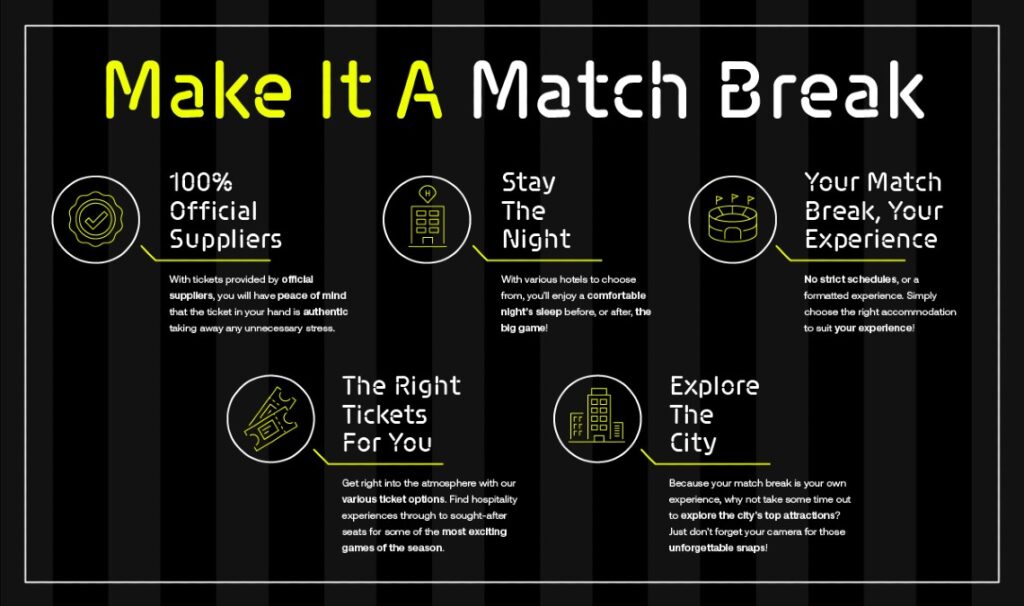 Make It A Match Break

100% Official Suppliers

With tickets provided by official suppliers, you will have peace of mind that the ticket in your hand is authentic taking away any unnecessary stress.

Stay The Night

With various hotels to choose from, you'll enjoy a comfortable night's sleep before, or after, the big game!

Your Match Break, Your Experience

No strict schedules, or a formatted experience. Simply choose the right accommodation to suit your experience!

The Right Tickets For You

Get right into the atmosphere with our various ticket options. Find hospitality experiences through to sought-after seats for some of the most exciting games of the season.

Explore The City

Because your match break is your own experience, why not take some time out to explore the city's top attractions? Just don't forget your camera for those unforgettable snaps!